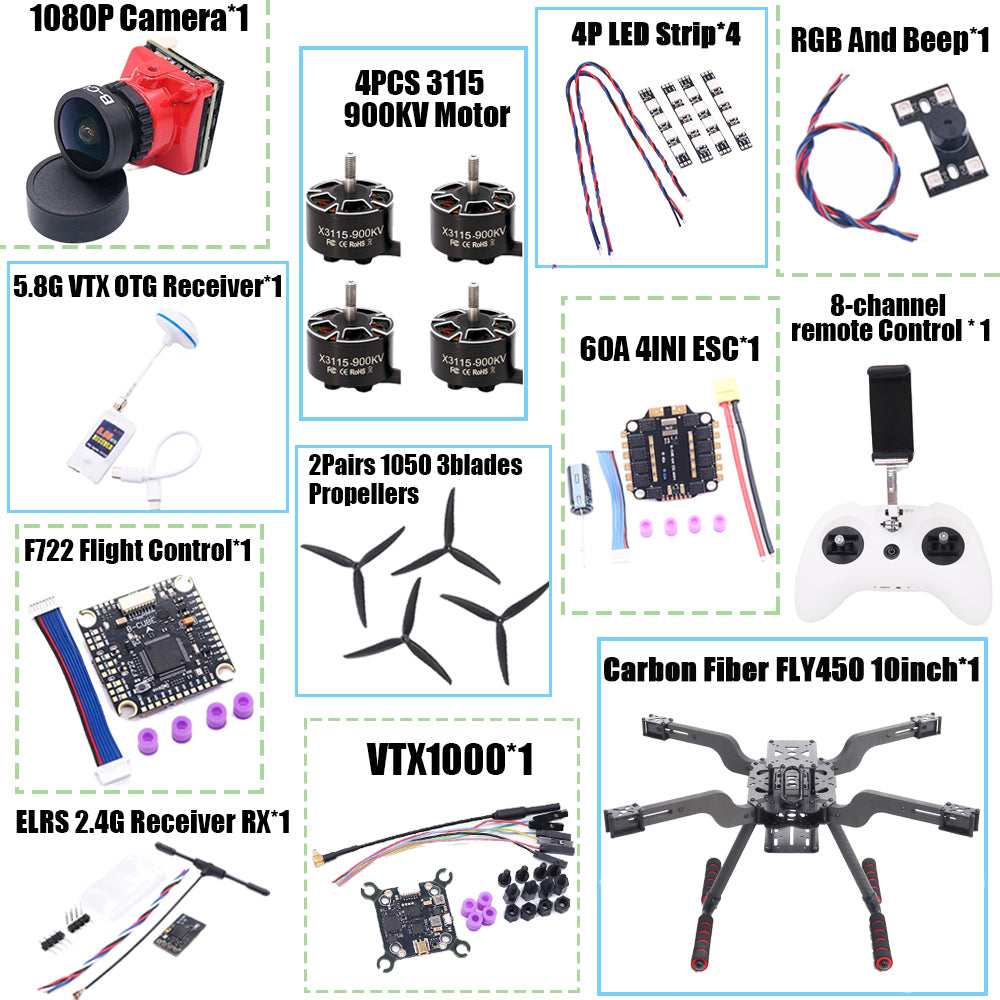 1080P Camera*1

4PCS 3115 900KV Motor

X3115-900KV
X3115-900KV
X3115-900KV
X3115-900KV

4P LED Strip*4

RGB And Beep*1

5.8G VTX OTG Receiver*1

60A 4INI ESC*1

8-channel remote Control * 1

2Pairs 1050 3blades Propellers

F722 Flight Control*1

Carbon Fiber FLY450 10inch*1

VTX1000*1

ELRS 2.4G Receiver RX*1