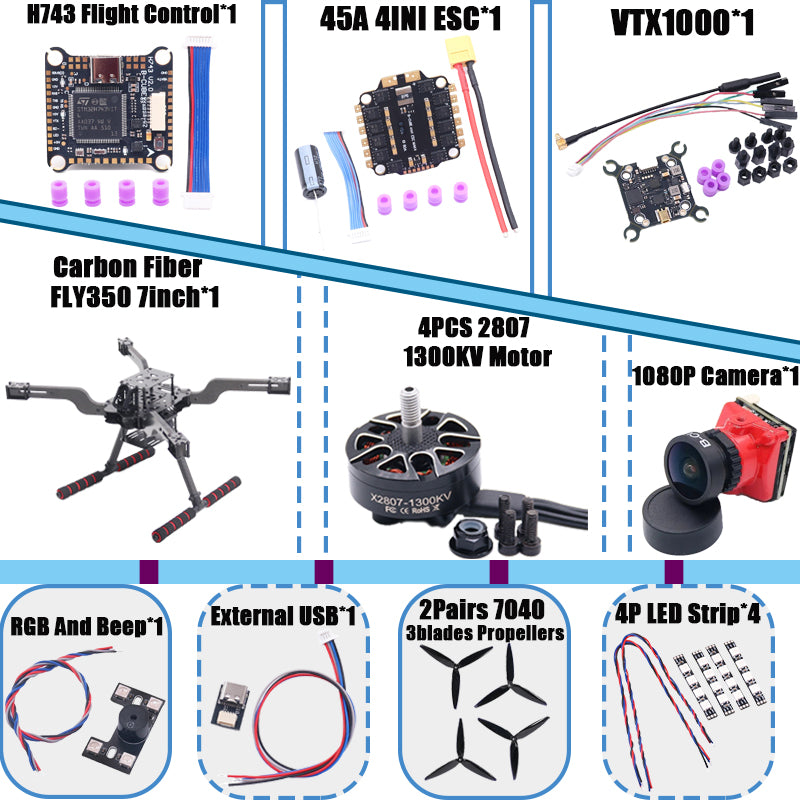 H743 Flight Control*1

45A 4INI ESC*1

VTX1000*1

Carbon Fiber FLY350 7inch*1

4PCS 2807 1300KV Motor

X2807-1300KV

1080P Camera*1

RGB And Beep*1

External USB*1

2Pairs 7040 3blades Propellers

4P LED Strip*4