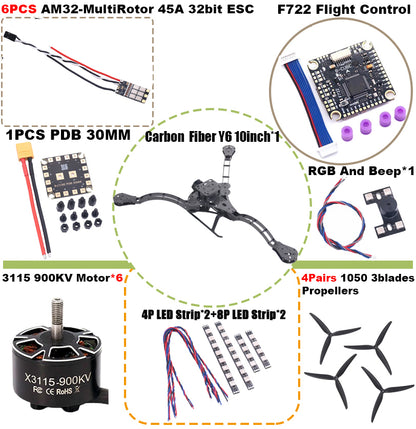 6PCS AM32-MultiRotor 45A 32bit ESC

F722 Flight Control

1PCS PDB 30MM

Carbon Fiber Y6 10inch*1

RGB And Beep*1

3115 900KV Motor*6

4Pairs 1050 3blades Propellers

4P LED Strip*2+8P LED Strip*2

X3115-900KV
FC CE RoHS