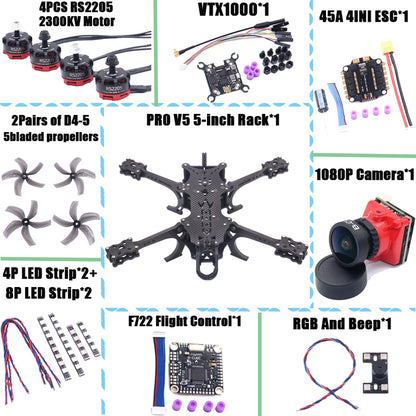 4PCS RS2205
2300KV Motor

RS2205

VTX1000*1

45A 4INI ESC*1

2Pairs of D4-5
5bladed propellers

PRO V5 5-inch Rack*1

1080P Camera*1

4P LED Strip*2+
8P LED Strip*2

F722 Flight Control*1

RGB And Beep*1