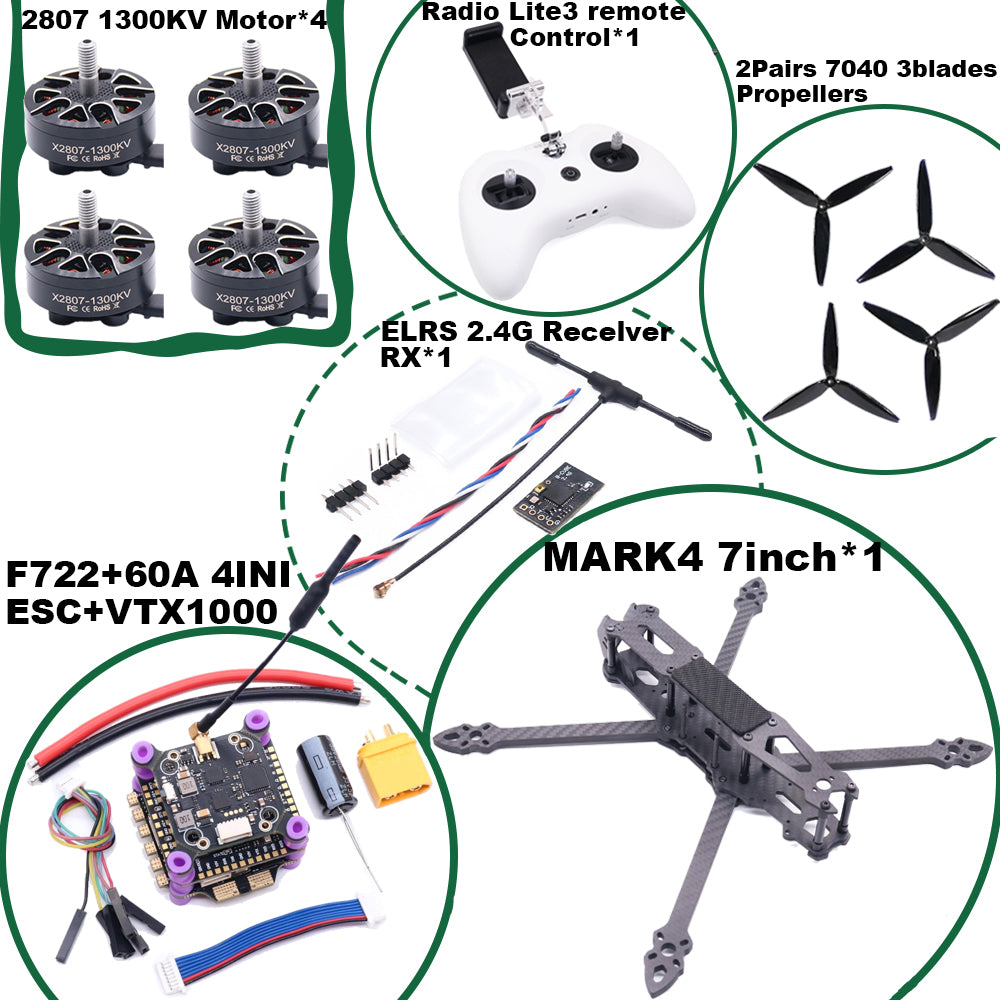 2807 1300KV Motor*4

X2807-1300KV

X2807-1300KV

X2807-1300KV

X2807-1300KV

Radio Lite3 remote Control*1

2Pairs 7040 3blades Propellers

ELRS 2.4G Recelver RX*1

F722+60A 4INI ESC+VTX1000

MARK4 7inch*1