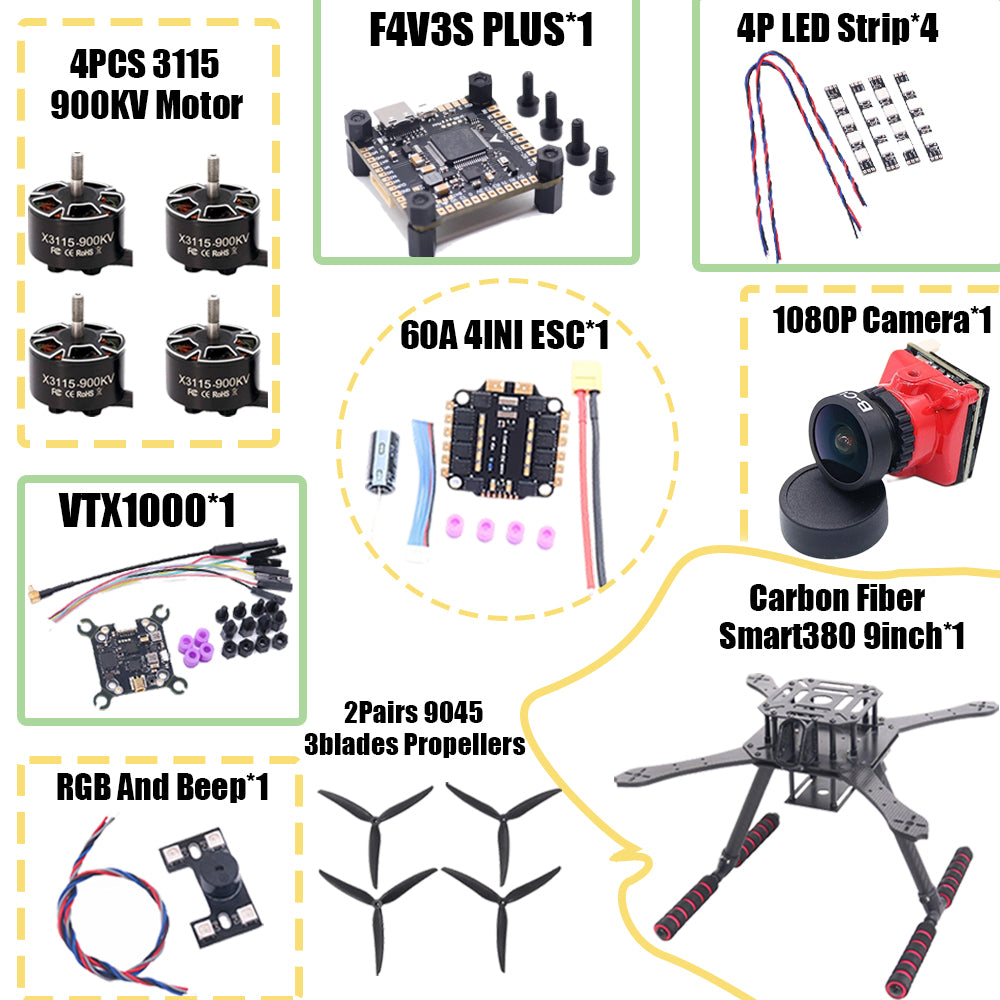 4PCS 3115
900KV Motor

X3115-900KV

X3115-900KV

X3115-900KV

X3115-900KV

F4V3S PLUS*1

4P LED Strip*4

60A 4INI ESC*1

1080P Camera*1

VTX1000*1

Carbon Fiber
Smart380 9inch*1

2Pairs 9045
3blades Propellers

RGB And Beep*1