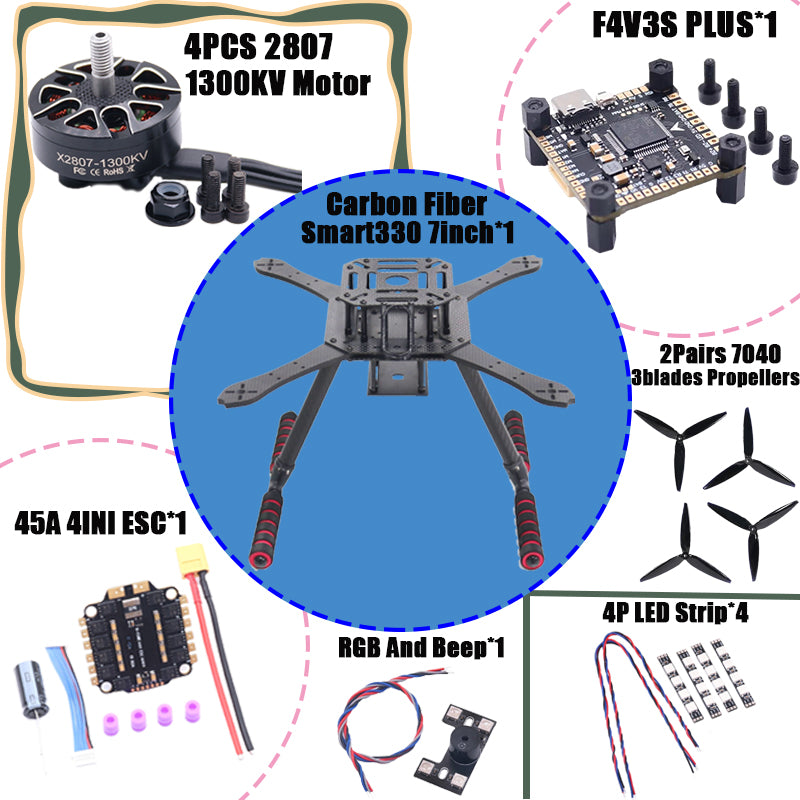 4PCS 2807
1300KV Motor

X2807-1300KV
FC CE RoHS

F4V3S PLUS*1

Carbon Fiber
Smart330 7inch*1

2Pairs 7040
3blades Propellers

45A 4INI ESC*1

RGB And Beep*1

4P LED Strip*4