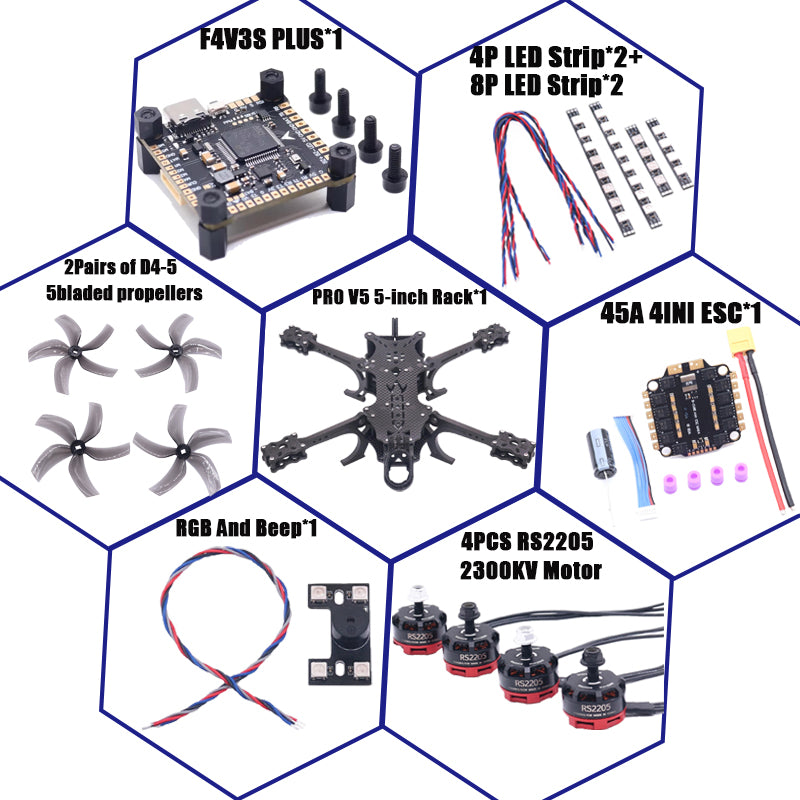 F4V3S PLUS*1

4P LED Strip*2+
8P LED Strip*2

2Pairs of D4-5
5bladed propellers

PRO V5 5-inch Rack*1

45A 4INI ESC*1

RGB And Beep*1

4PCS RS2205
2300KV Motor

RS2205

RS2205

RS2205

RS2205