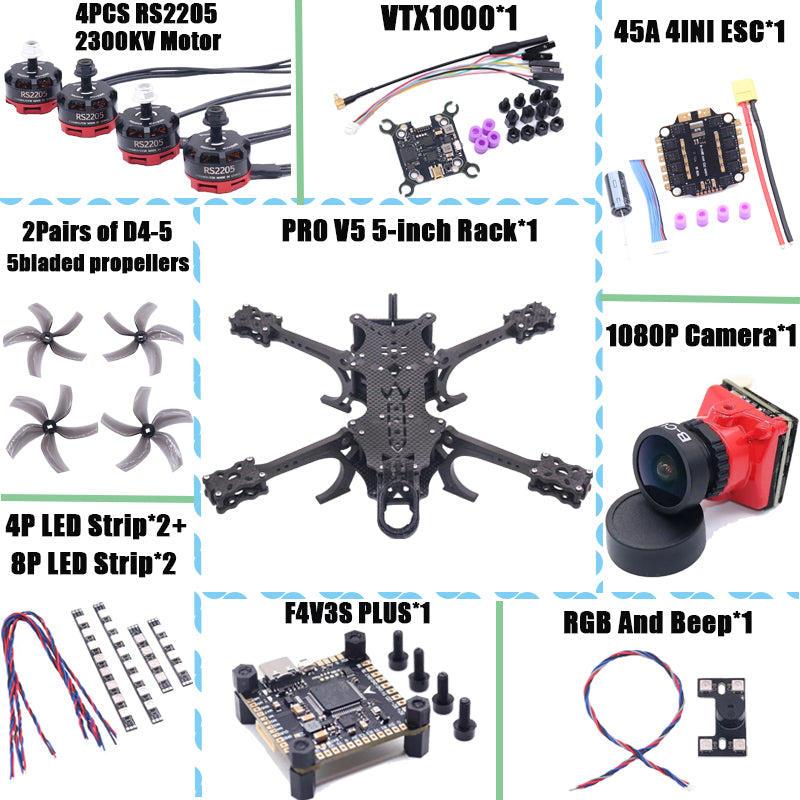 4PCS RS2205
2300KV Motor

RS2205
RS2205
RS2205
RS2205

VTX1000*1

45A 4INI ESC*1

2Pairs of D4-5
5bladed propellers

PRO V5 5-inch Rack*1

1080P Camera*1

4P LED Strip*2+
8P LED Strip*2

F4V3S PLUS*1

RGB And Beep*1